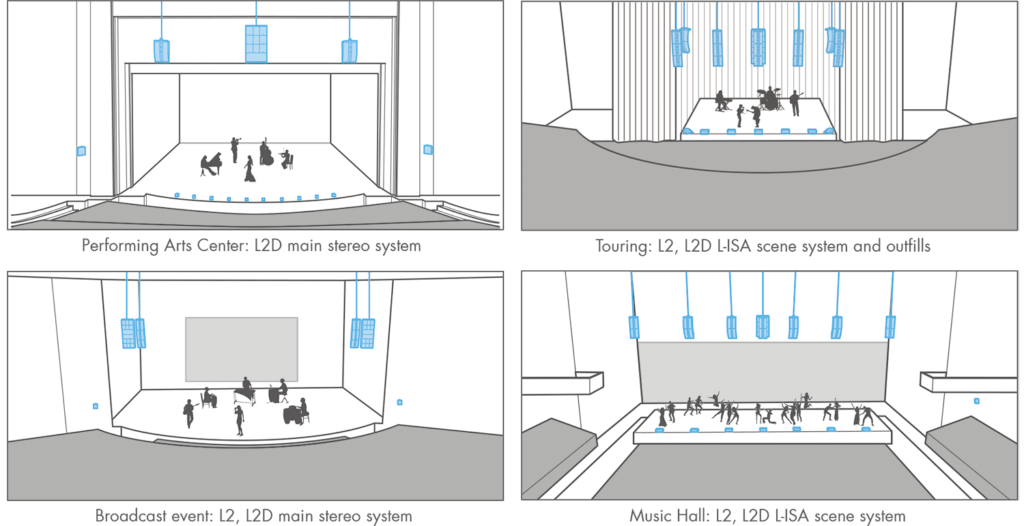 Performing Arts Center: L2D main stereo system

Touring: L2, L2D L-ISA scene system and outfills

Broadcast event: L2, L2D main stereo system

Music Hall: L2, L2D L-ISA scene system